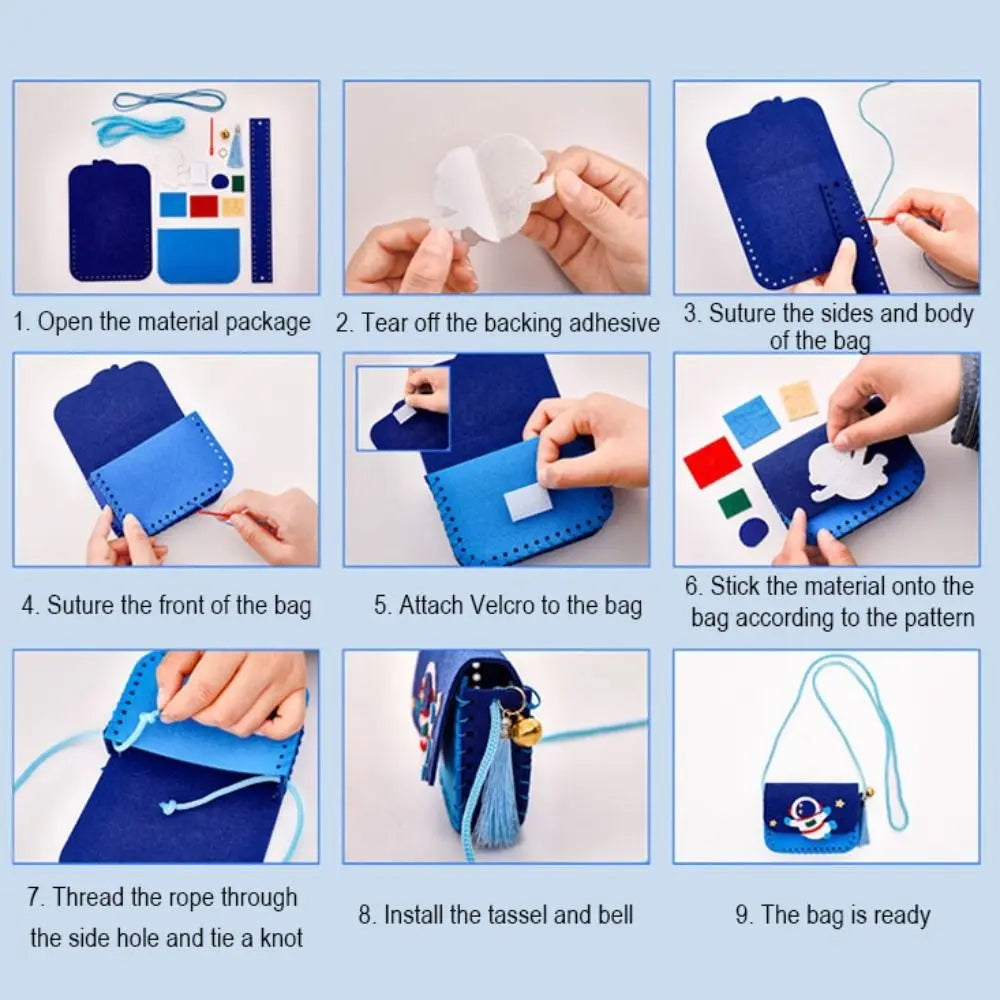 1. Open the material package

2. Tear off the backing adhesive

3. Suture the sides and body of the bag

4. Suture the front of the bag

5. Attach Velcro to the bag

6. Stick the material onto the bag according to the pattern

7. Thread the rope through the side hole and tie a knot

8. Install the tassel and bell

9. The bag is ready