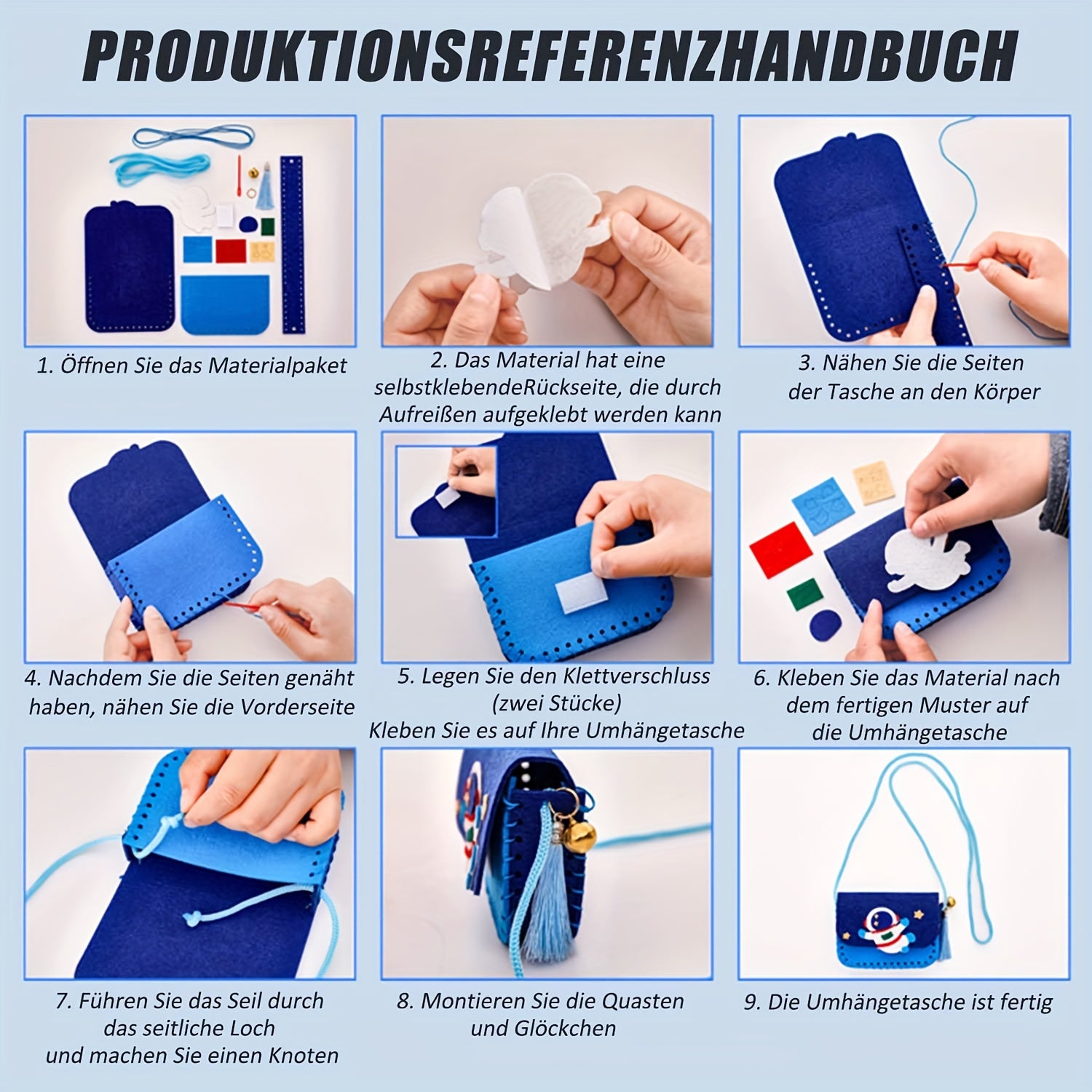 PRODUKTIONSREFERENZHANDBUCH

1. Öffnen Sie das Materialpaket

2. Das Material hat eine selbstklebendeRückseite, die durch Aufreißen aufgeklebt werden kann

3. Nähen Sie die Seiten der Tasche an den Körper

4. Nachdem Sie die Seiten genäht haben, nähen Sie die Vorderseite

5. Legen Sie den Klettverschluss (zwei Stücke) Kleben Sie es auf Ihre Umhängetasche

6. Kleben Sie das Material nach dem fertigen Muster auf die Umhängetasche

7. Führen Sie das Seil durch das seitliche Loch und machen Sie einen Knoten

8. Montieren Sie die Quasten und Glöckchen

9. Die Umhängetasche ist fertig