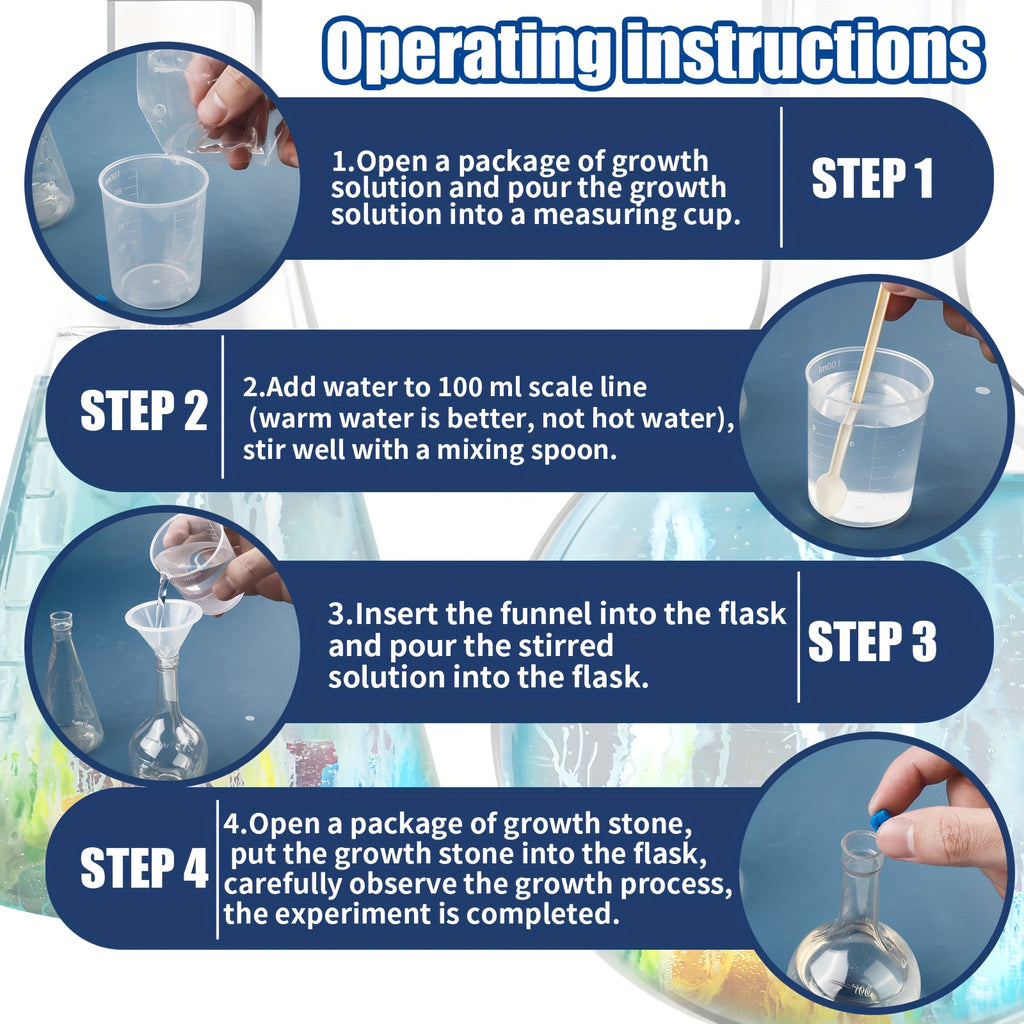 Operating instructions

1.Open a package of growth solution and pour the growth solution into a measuring cup.

STEP 1

STEP 2

2.Add water to 100 ml scale line (warm water is better, not hot water), stir well with a mixing spoon.

3.Insert the funnel into the flask and pour the stirred solution into the flask.

STEP 3

STEP 4

4.Open a package of growth stone, put the growth stone into the flask, carefully observe the growth process, the experiment is completed.